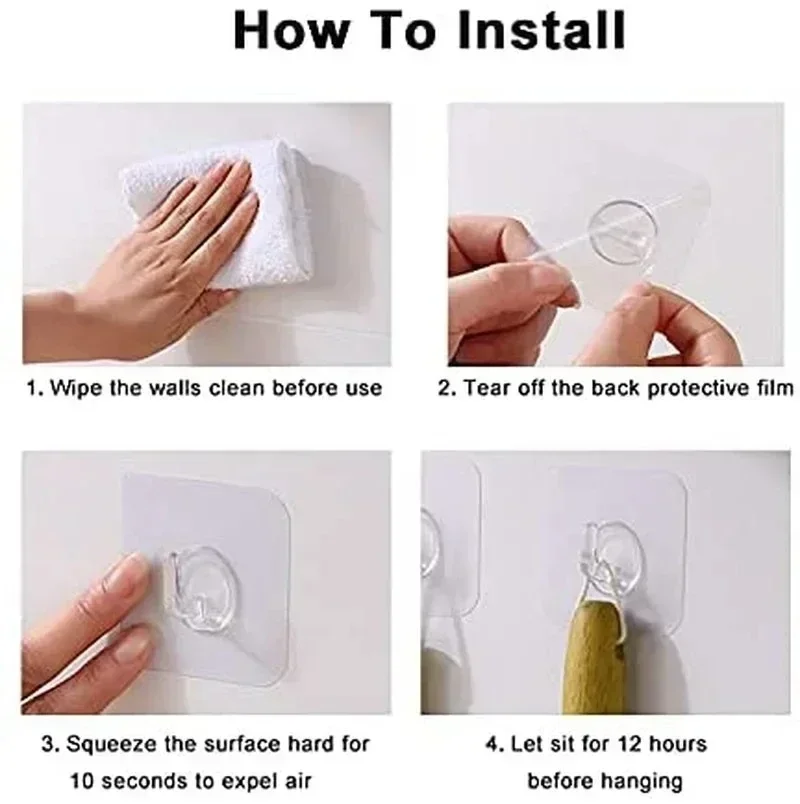 How To Install

1. Wipe the walls clean before use

2. Tear off the back protective film

3. Squeeze the surface hard for 10 seconds to expel air

4. Let sit for 12 hours before hanging