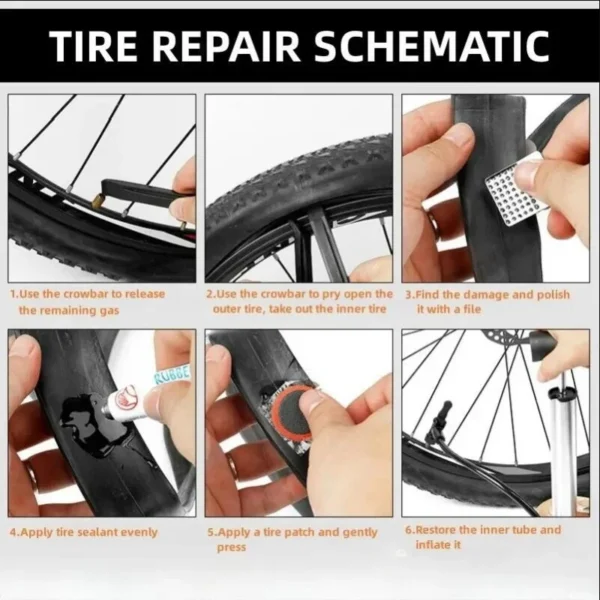 TIRE REPAIR SCHEMATIC

1.Use the crowbar to release the remaining gas

2.Use the crowbar to pry open the outer tire, take out the inner tire

3.Find the damage and polish it with a file

RUBBE

4.Apply tire sealant evenly

5.Apply a tire patch and gently press

6.Restore the inner tube and inflate it