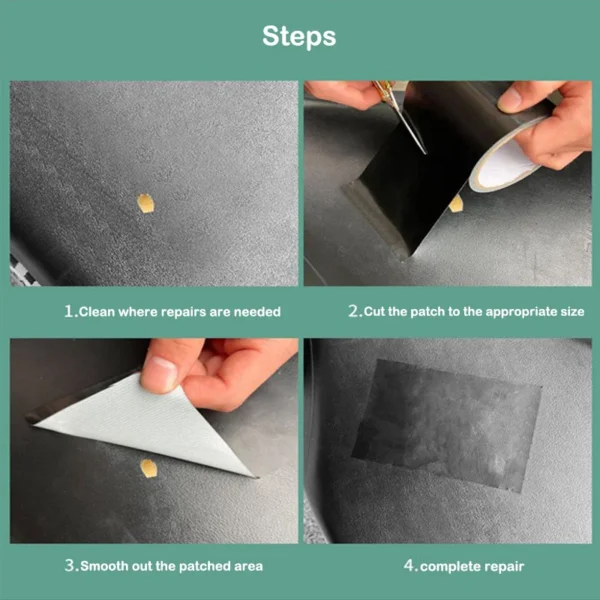 Steps

1.Clean where repairs are needed

2.Cut the patch to the appropriate size

3.Smooth out the patched area

4.complete repair