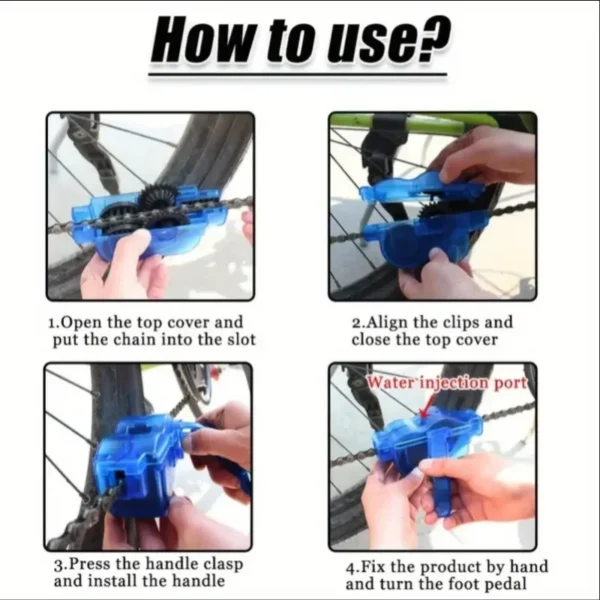 How to use?

1.Open the top cover and put the chain into the slot

2.Align the clips and close the top cover

3.Press the handle clasp and install the handle

Water injection port

4.Fix the product by hand and turn the foot pedal