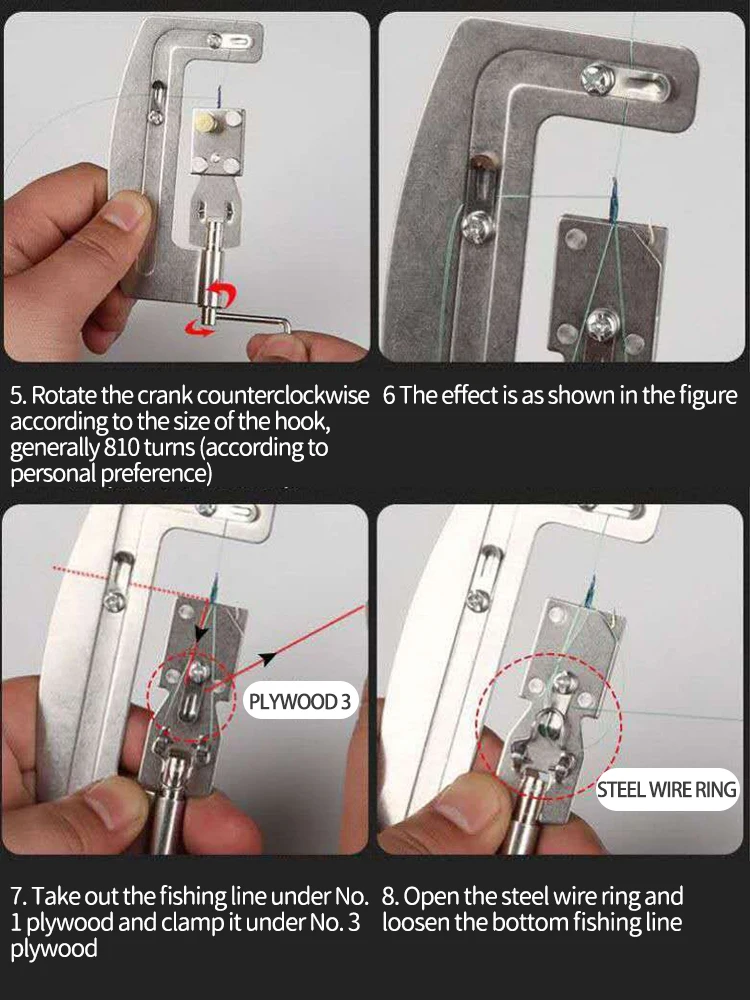 5. Rotate the crank counterclockwise according to the size of the hook, generally 810 turns (according to personal preference)

6 The effect is as shown in the figure

PLYWOOD 3

STEEL WIRE RING

7. Take out the fishing line under No. 1 plywood and clamp it under No. 3 plywood

8. Open the steel wire ring and loosen the bottom fishing line