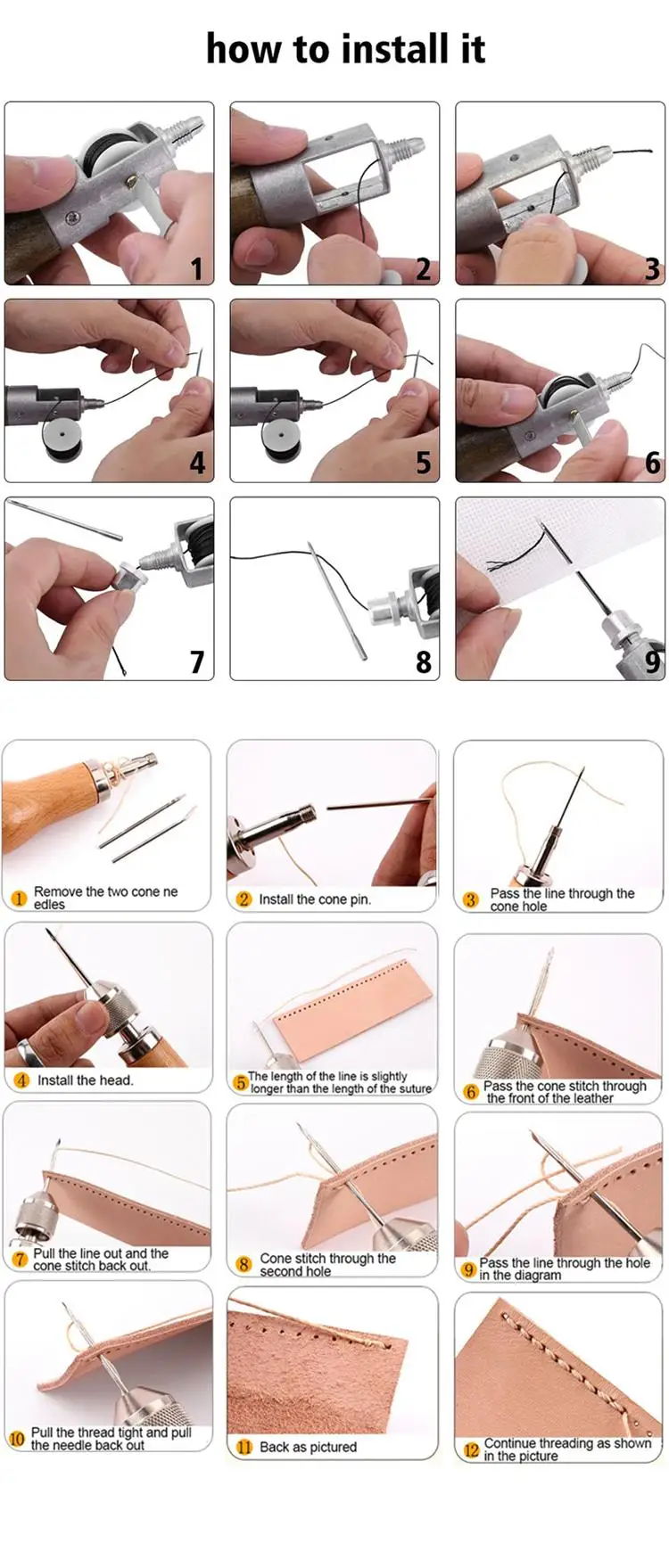 how to install it

1

2

3

4

5

6

7

8

9

1 Remove the two cone ne edles

2 Install the cone pin.

3 Pass the line through the cone hole

4 Install the head.

5 The length of the line is slightly longer than the length of the suture

6 Pass the cone stitch through the front of the leather

7 Pull the line out and the cone stitch back out.

8 Cone stitch through the second hole

9 Pass the line through the hole in the diagram

10 Pull the thread tight and pull the needle back out

11 Back as pictured

12 Continue threading as shown in the picture