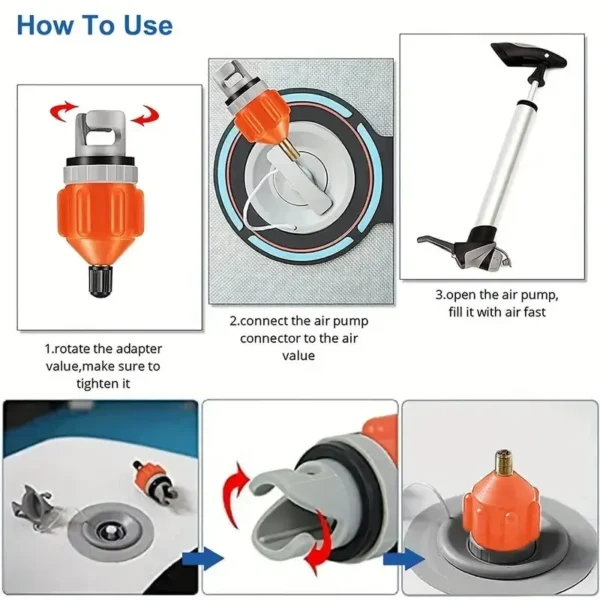 How To Use

1.rotate the adapter value,make sure to tighten it

2.connect the air pump connector to the air value

3.open the air pump, fill it with air fast