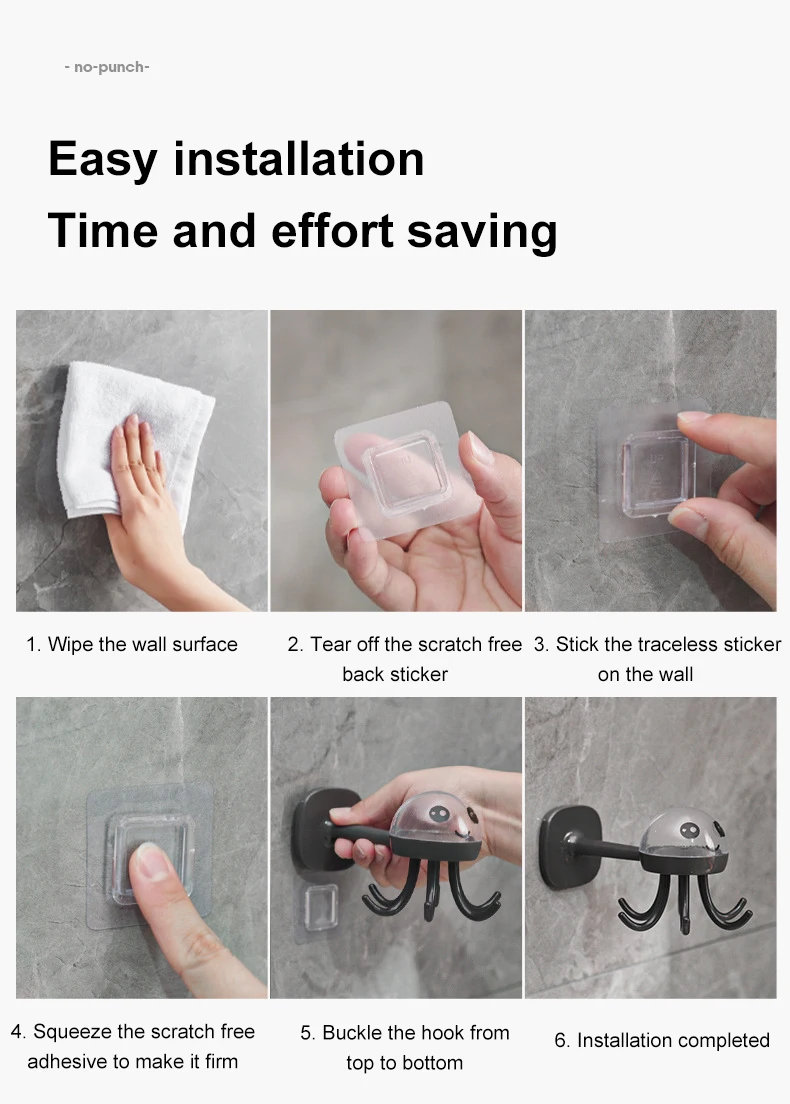 - no-punch-

Easy installation

Time and effort saving

1. Wipe the wall surface

2. Tear off the scratch free back sticker

3. Stick the traceless sticker on the wall

4. Squeeze the scratch free adhesive to make it firm

5. Buckle the hook from top to bottom

6. Installation completed