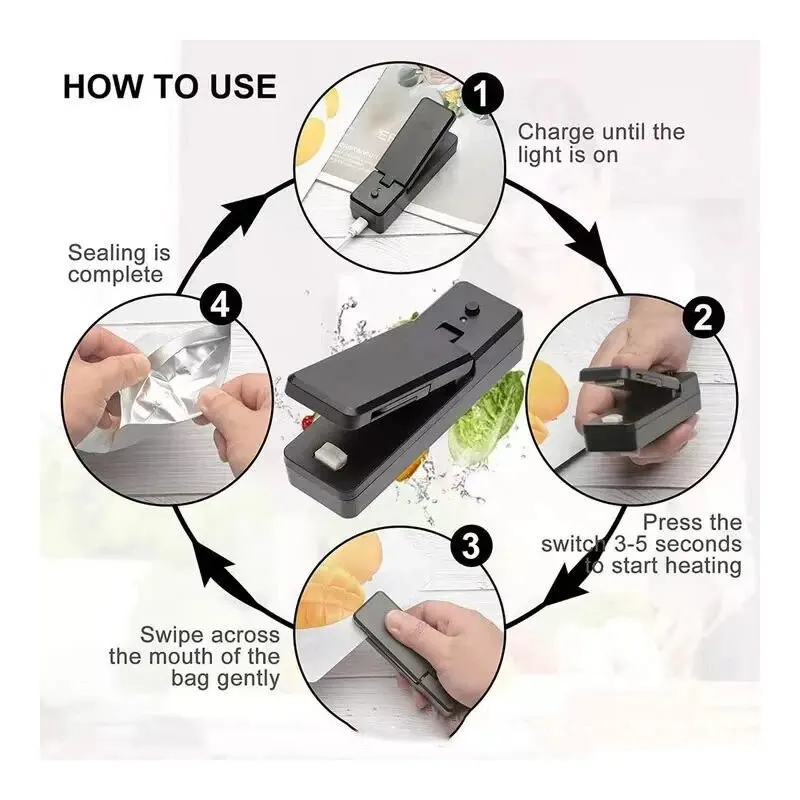 HOW TO USE

1

Charge until the light is on

2

Press the switch 3-5 seconds to start heating

3

Swipe across the mouth of the bag gently

4

Sealing is complete