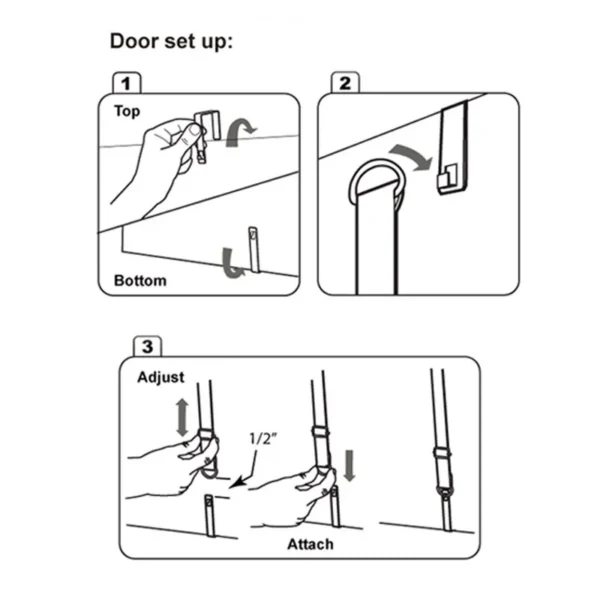 Door set up:

1

Top

Bottom

2

3

Adjust

1/2"

Attach