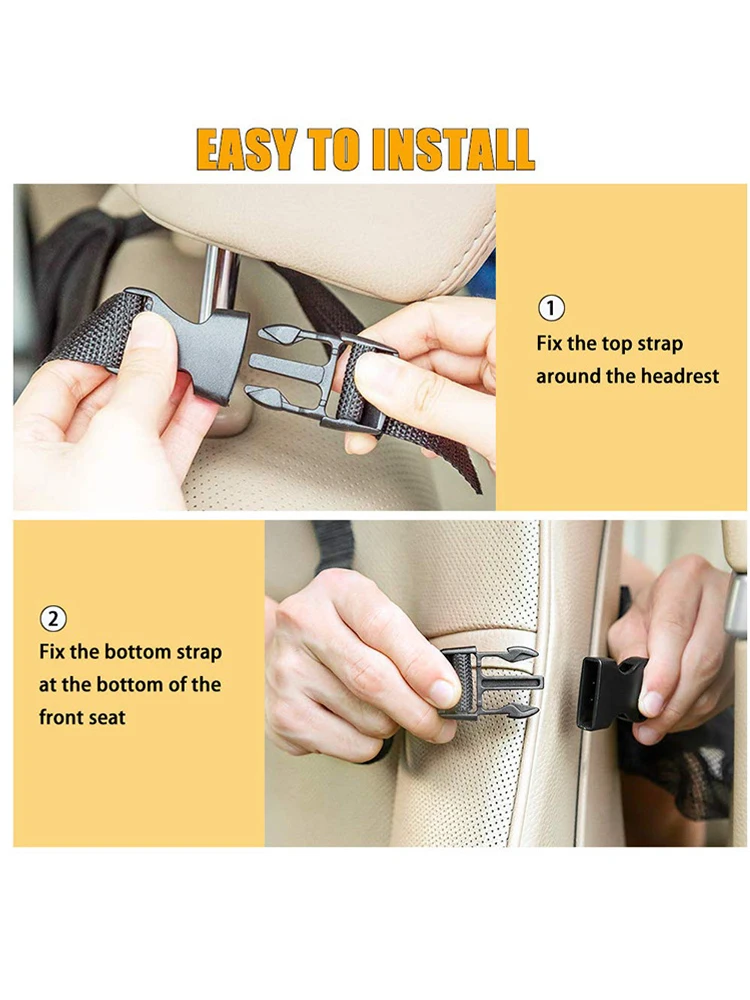 EASY TO INSTALL

①
Fix the top strap around the headrest

②
Fix the bottom strap at the bottom of the front seat