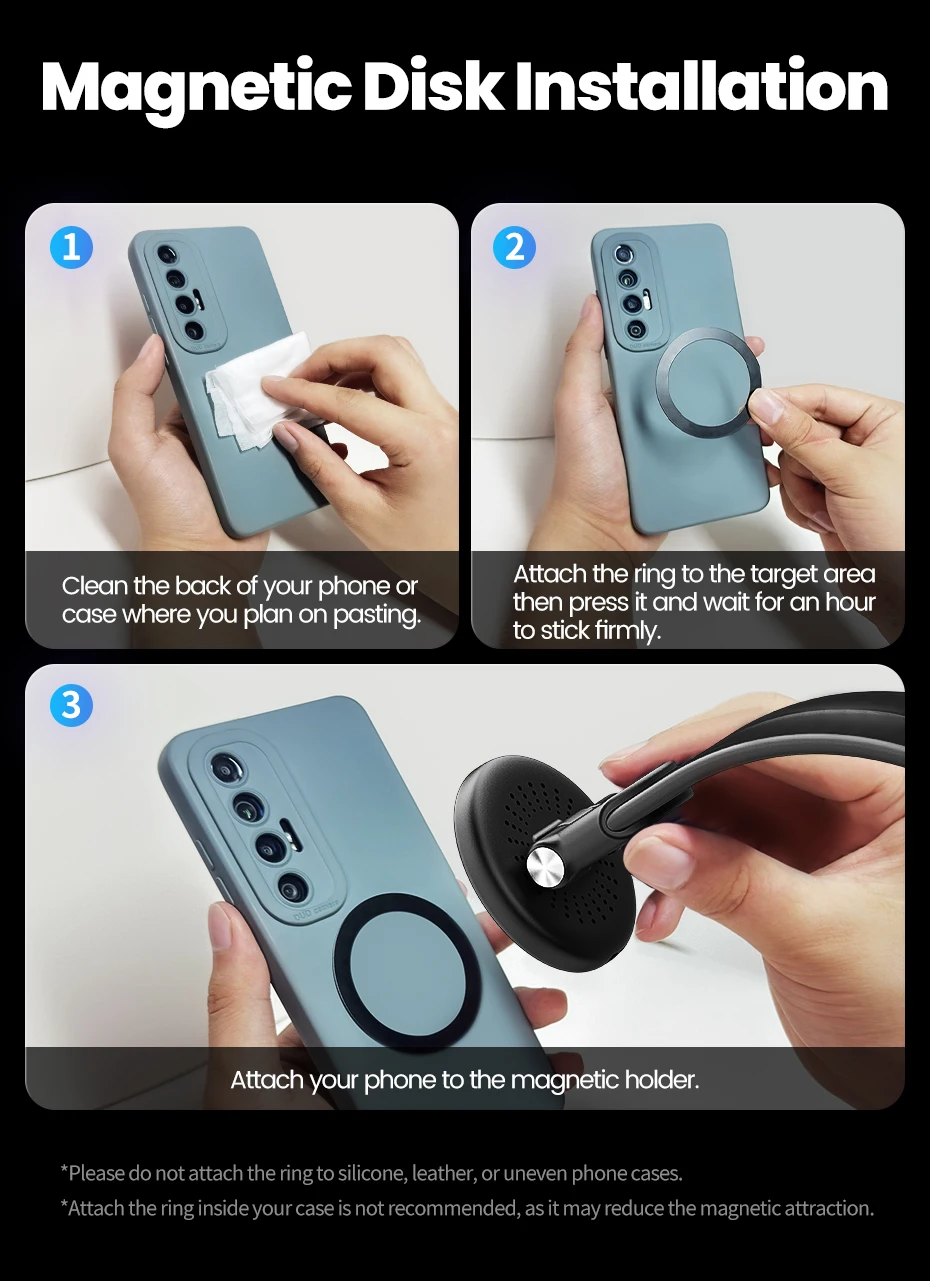 Magnetic Disk Installation

1

Clean the back of your phone or case where you plan on pasting.

2

Attach the ring to the target area then press it and wait for an hour to stick firmly.

3

Attach your phone to the magnetic holder.

*Please do not attach the ring to silicone, leather, or uneven phone cases.

*Attach the ring inside your case is not recommended, as it may reduce the magnetic attraction.