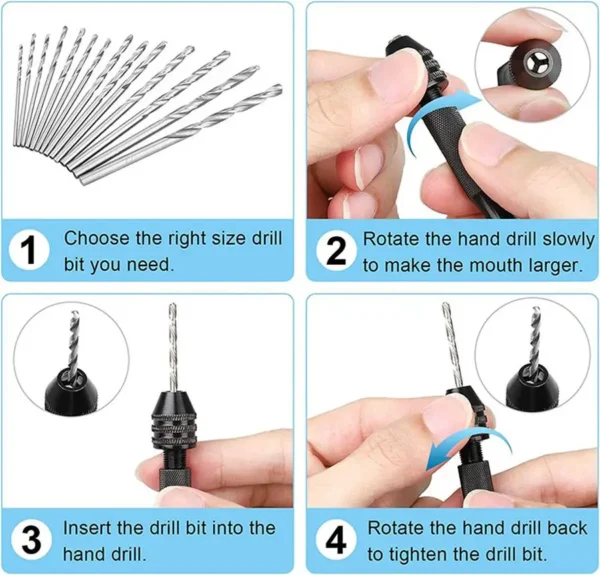 1 Choose the right size drill bit you need.

2 Rotate the hand drill slowly to make the mouth larger.

3 Insert the drill bit into the hand drill.

4 Rotate the hand drill back to tighten the drill bit.