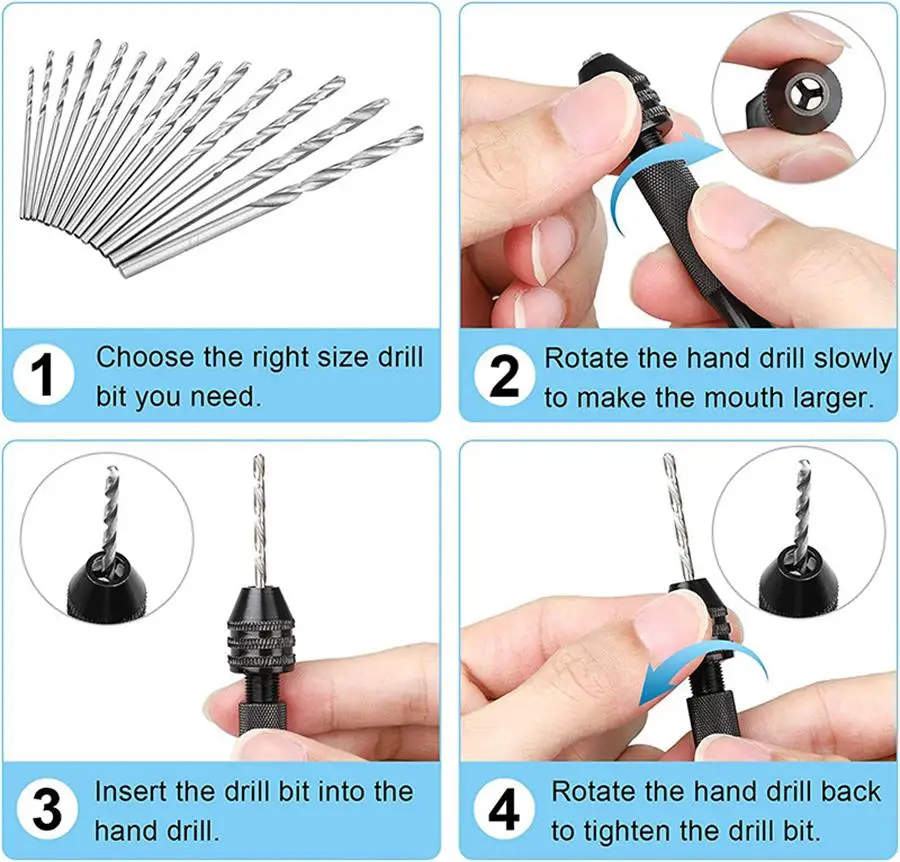 1 Choose the right size drill bit you need.

2 Rotate the hand drill slowly to make the mouth larger.

3 Insert the drill bit into the hand drill.

4 Rotate the hand drill back to tighten the drill bit.