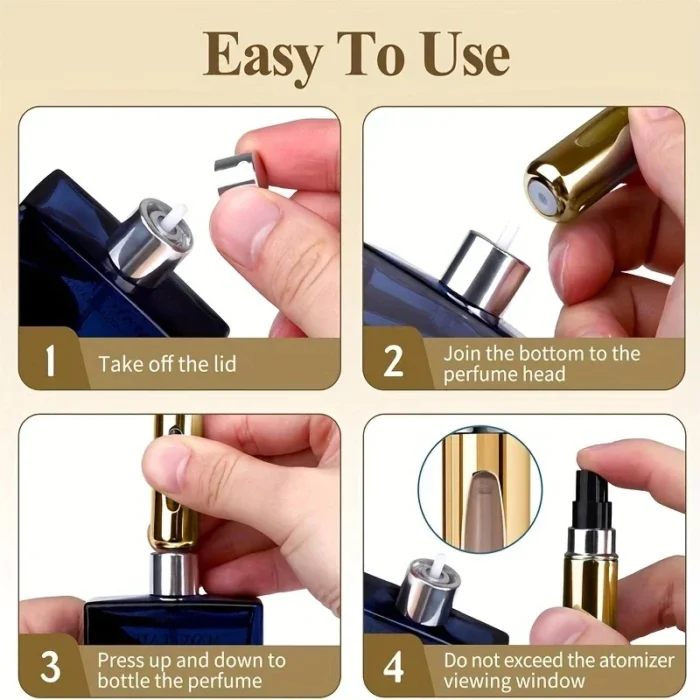 Easy To Use

1 Take off the lid

2 Join the bottom to the perfume head

3 Press up and down to bottle the perfume

4 Do not exceed the atomizer viewing window