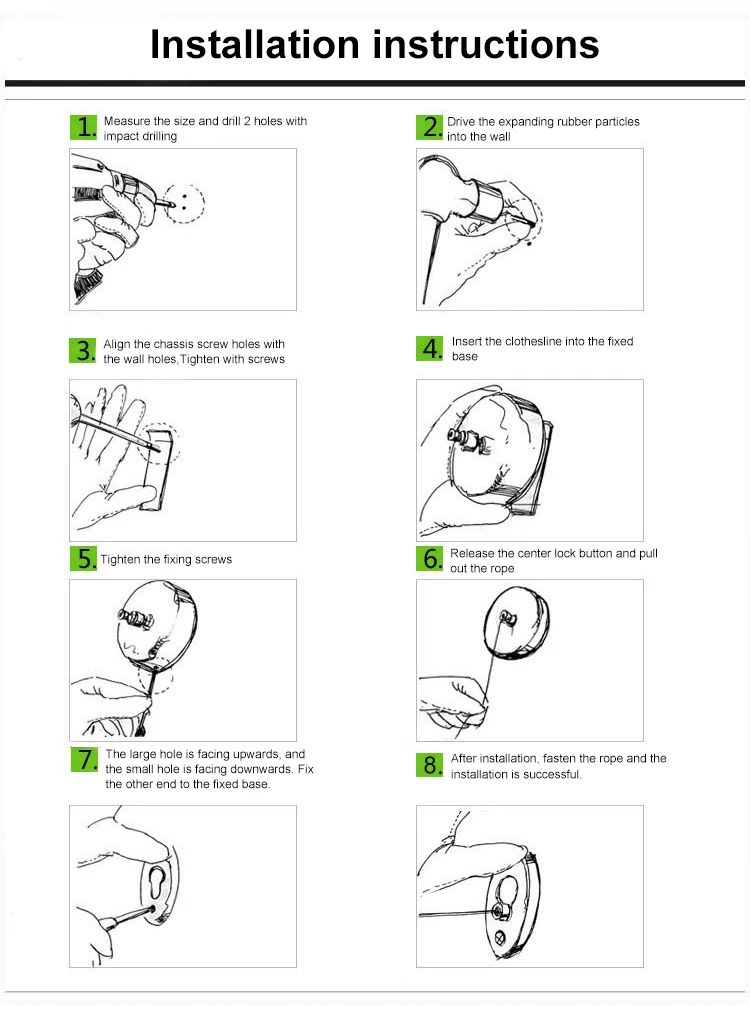 Installation instructions

1. Measure the size and drill 2 holes with impact drilling

2. Drive the expanding rubber particles into the wall

3. Align the chassis screw holes with the wall holes,Tighten with screws

4. Insert the clothesline into the fixed base

5. Tighten the fixing screws

6. Release the center lock button and pull out the rope

7. The large hole is facing upwards, and the small hole is facing downwards. Fix the other end to the fixed base.

8. After installation, fasten the rope and the installation is successful.