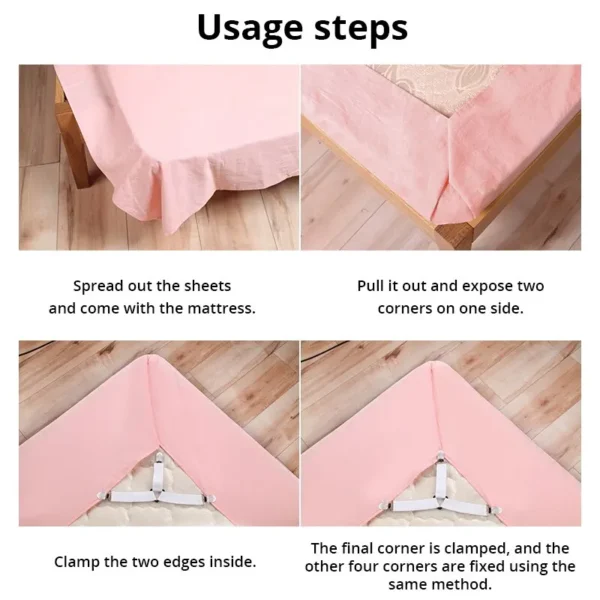 Usage steps

Spread out the sheets and come with the mattress.

Pull it out and expose two corners on one side.

Clamp the two edges inside.

The final corner is clamped, and the other four corners are fixed using the same method.