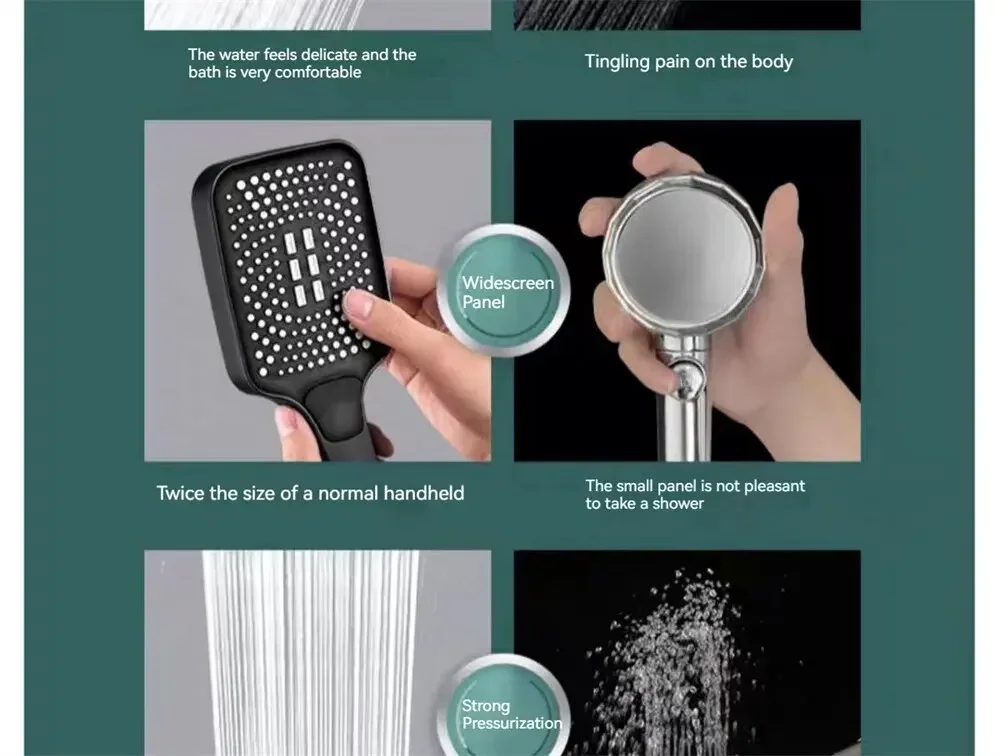 The water feels delicate and the bath is very comfortable

Tingling pain on the body

Widescreen Panel

Twice the size of a normal handheld

The small panel is not pleasant to take a shower

Strong Pressurization