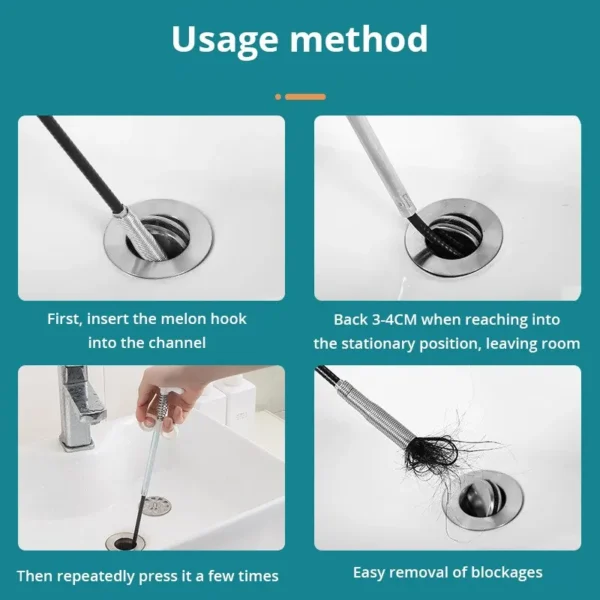 Usage method

First, insert the melon hook into the channel

Back 3-4CM when reaching into the stationary position, leaving room

Then repeatedly press it a few times

Easy removal of blockages