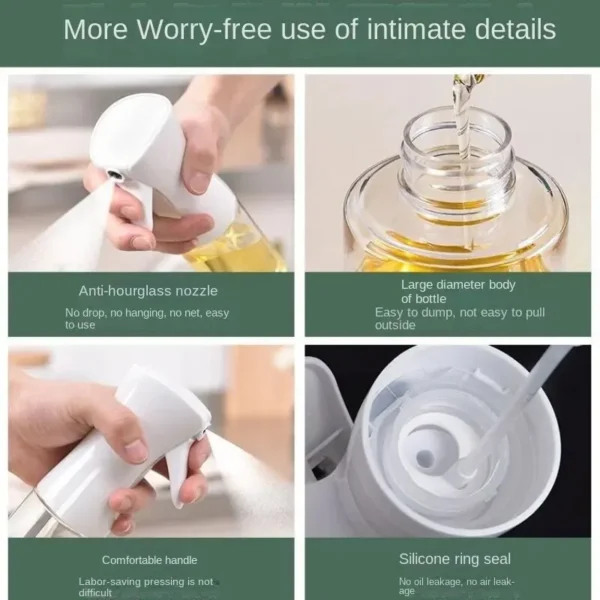 More Worry-free use of intimate details

Anti-hourglass nozzle

No drop, no hanging, no net, easy to use

Large diameter body of bottle

Easy to dump, not easy to pull outside

Comfortable handle

Labor-saving pressing is not difficult

Silicone ring seal

No oil leakage, no air leakage