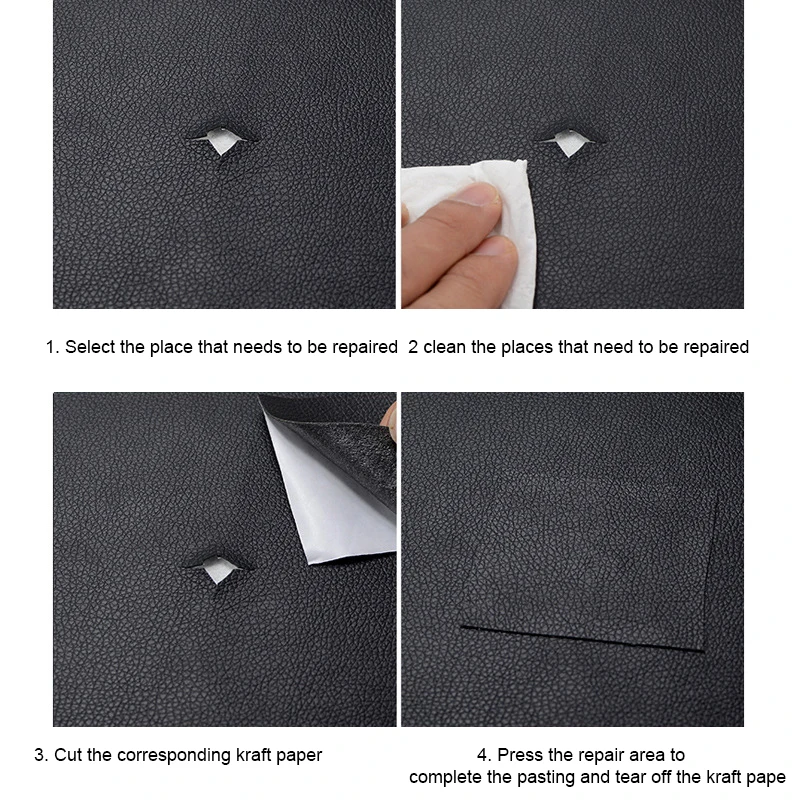 1. Select the place that needs to be repaired

2 clean the places that need to be repaired

3. Cut the corresponding kraft paper

4. Press the repair area to complete the pasting and tear off the kraft pape