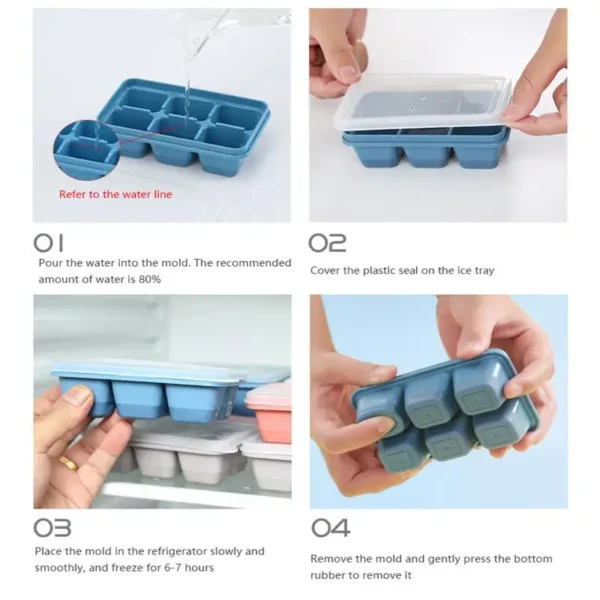 Refer to the water line

01

Pour the water into the mold. The recommended amount of water is 80%

02

Cover the plastic seal on the ice tray

03

Place the mold in the refrigerator slowly and smoothly, and freeze for 6-7 hours

04

Remove the mold and gently press the bottom rubber to remove it