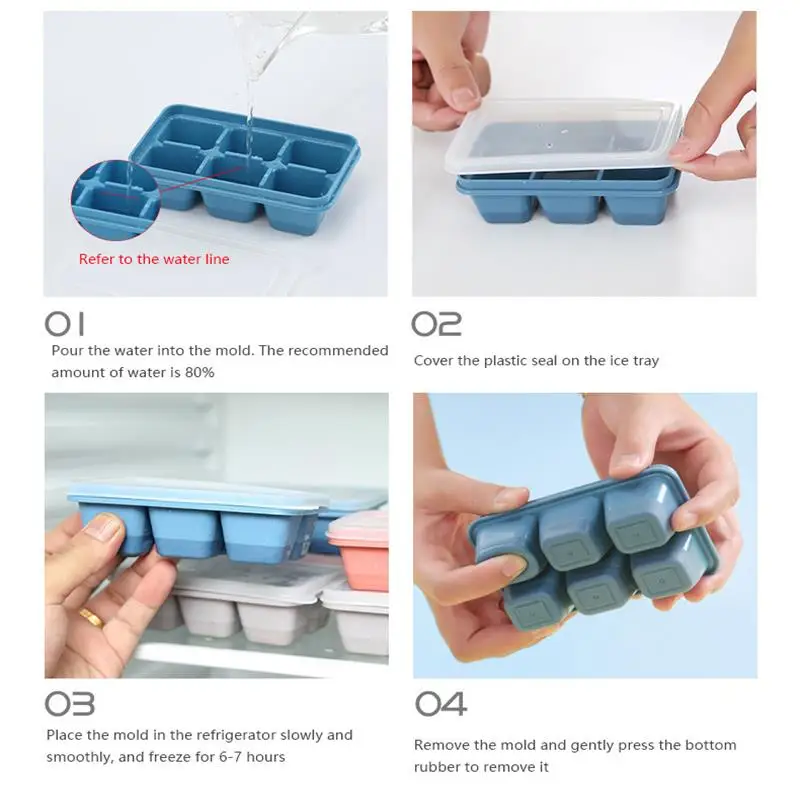 Refer to the water line

01
Pour the water into the mold. The recommended amount of water is 80%

02
Cover the plastic seal on the ice tray

03
Place the mold in the refrigerator slowly and smoothly, and freeze for 6-7 hours

04
Remove the mold and gently press the bottom rubber to remove it