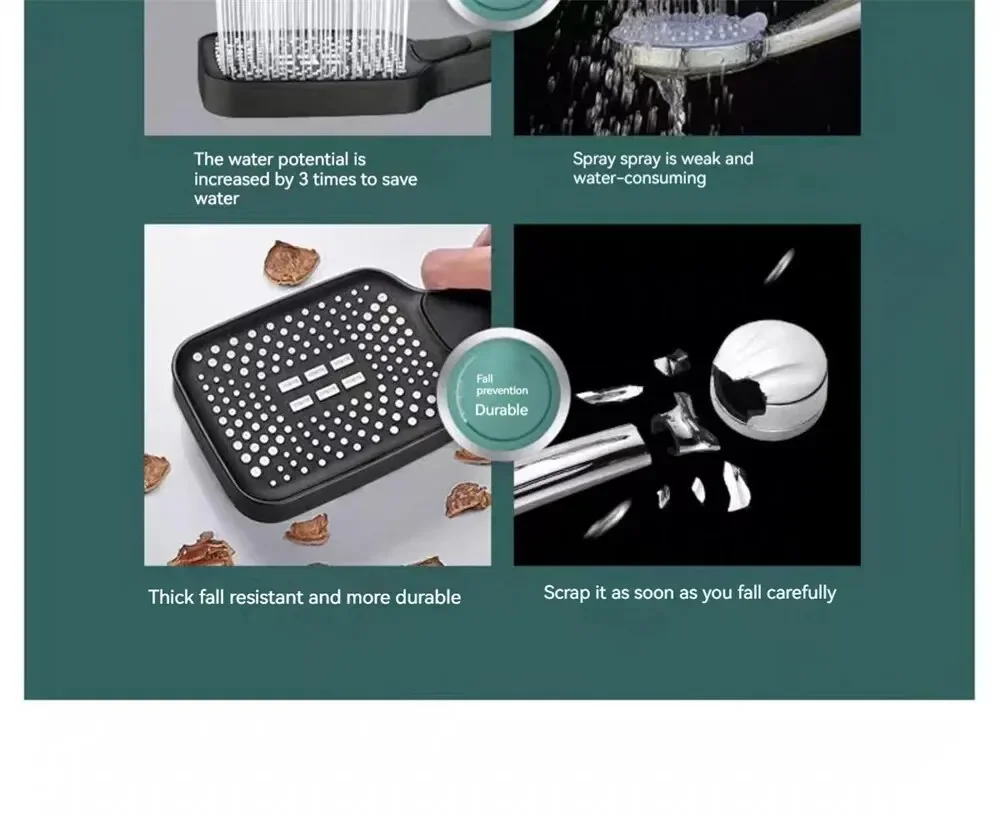 The water potential is increased by 3 times to save water

Spray spray is weak and water-consuming

Fall prevention
Durable

Thick fall resistant and more durable

Scrap it as soon as you fall carefully