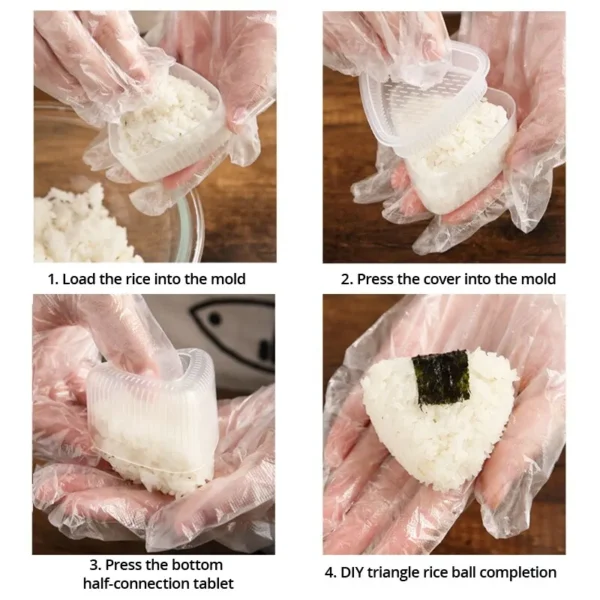 1. Load the rice into the mold

2. Press the cover into the mold

3. Press the bottom half-connection tablet

4. DIY triangle rice ball completion