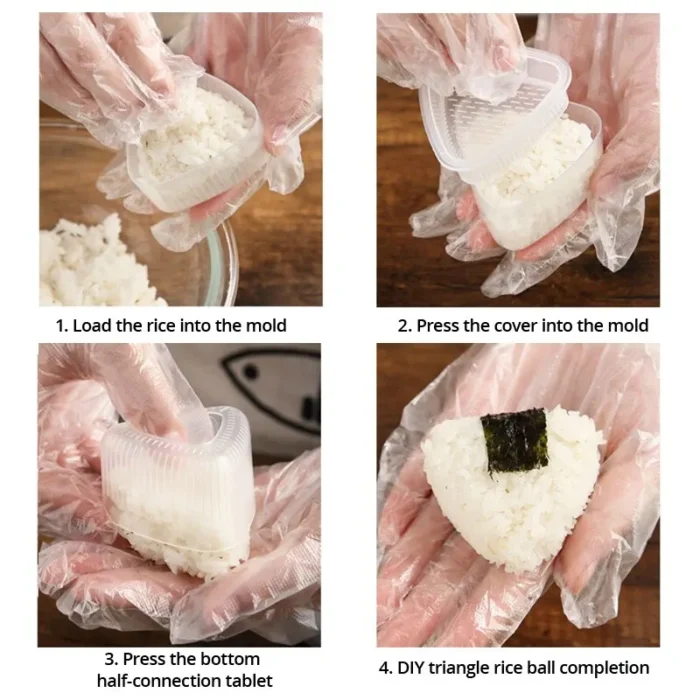 1. Load the rice into the mold

2. Press the cover into the mold

3. Press the bottom half-connection tablet

4. DIY triangle rice ball completion