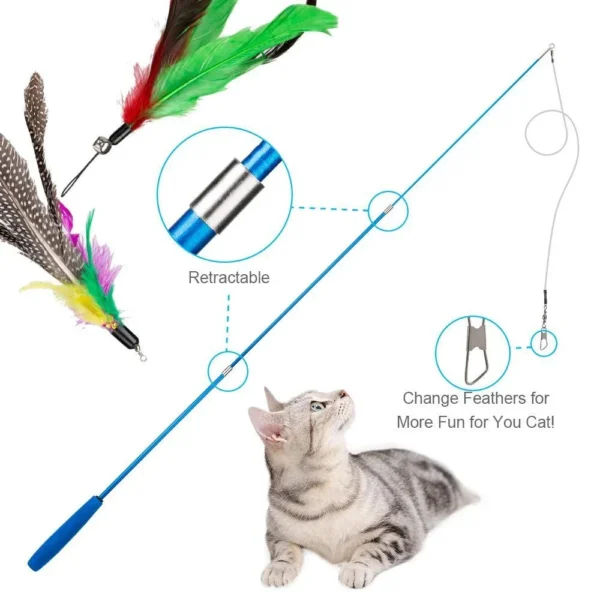 Retractable

Change Feathers for More Fun for You Cat!