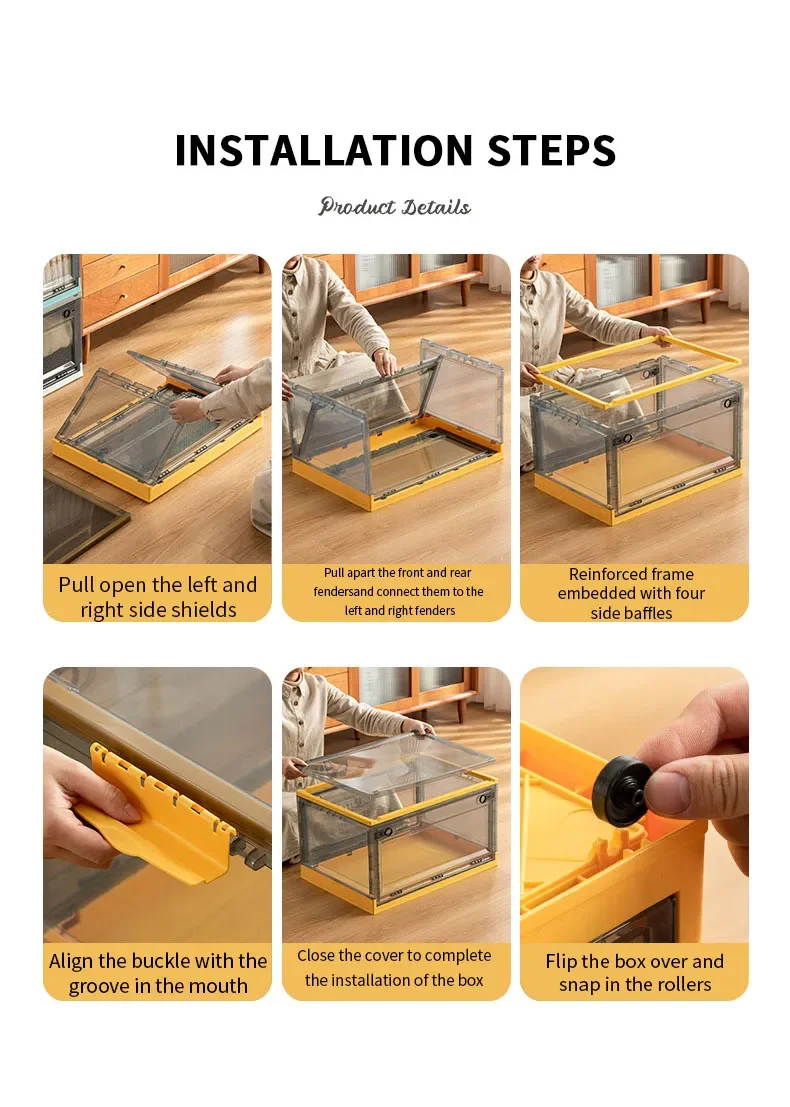 INSTALLATION STEPS

Product Details

Pull open the left and right side shields

Pull apart the front and rear fendersand connect them to the left and right fenders

Reinforced frame embedded with four side baffles

Align the buckle with the groove in the mouth

Close the cover to complete the installation of the box

Flip the box over and snap in the rollers