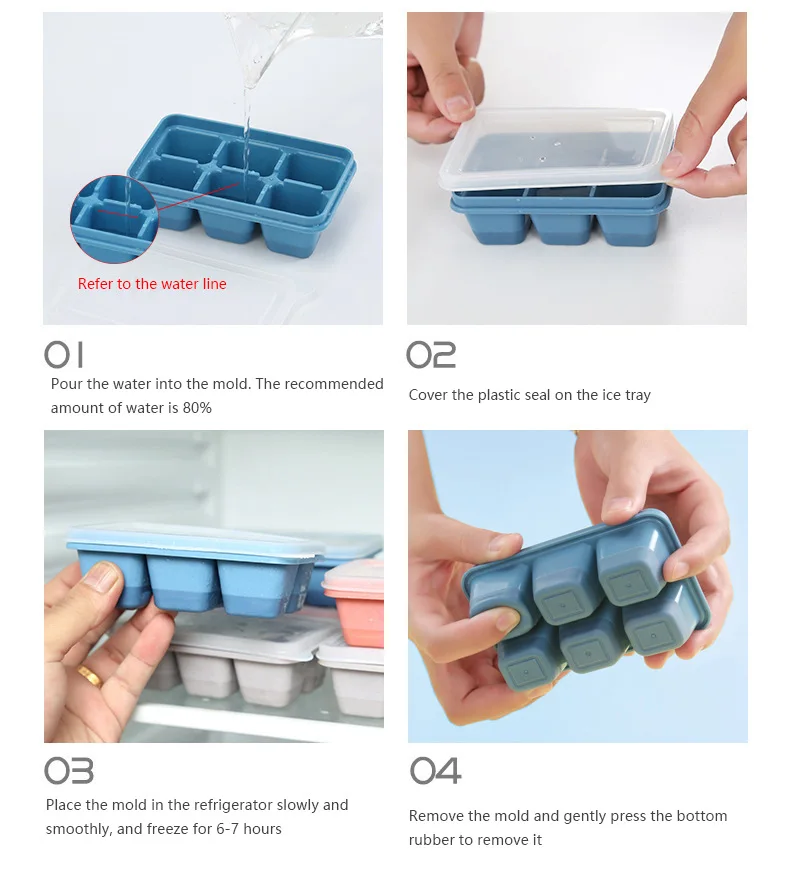 Refer to the water line

01

Pour the water into the mold. The recommended amount of water is 80%

02

Cover the plastic seal on the ice tray

03

Place the mold in the refrigerator slowly and smoothly, and freeze for 6-7 hours

04

Remove the mold and gently press the bottom rubber to remove it