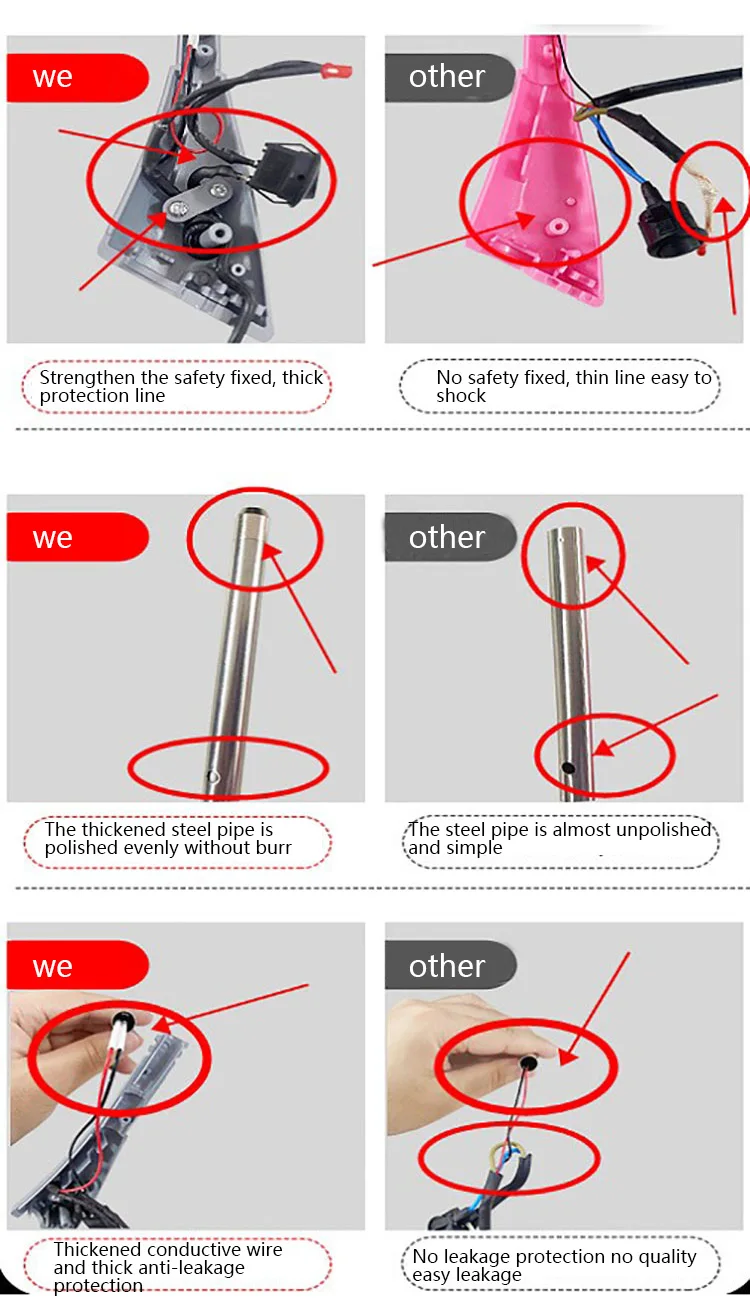 we

other

Strengthen the safety fixed, thick protection line

No safety fixed, thin line easy to shock

we

other

The thickened steel pipe is polished evenly without burr

The steel pipe is almost unpolished and simple

we

other

Thickened conductive wire and thick anti-leakage protection

No leakage protection no quality easy leakage