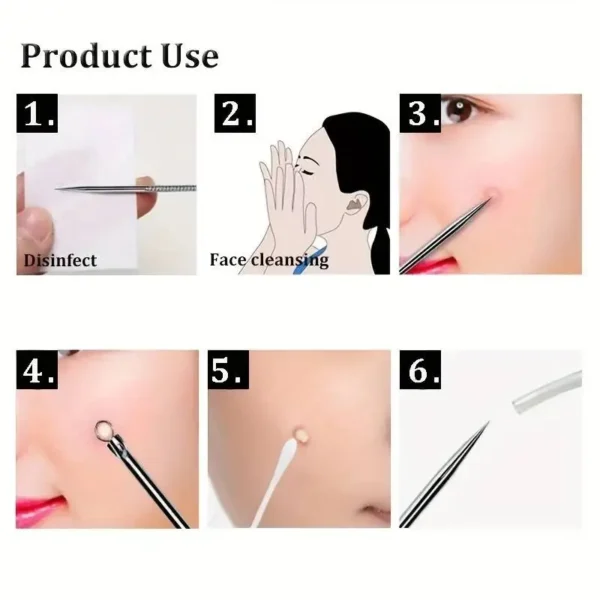 Product Use

1.
Disinfect

2.
Face cleansing

3.

4.

5.

6.