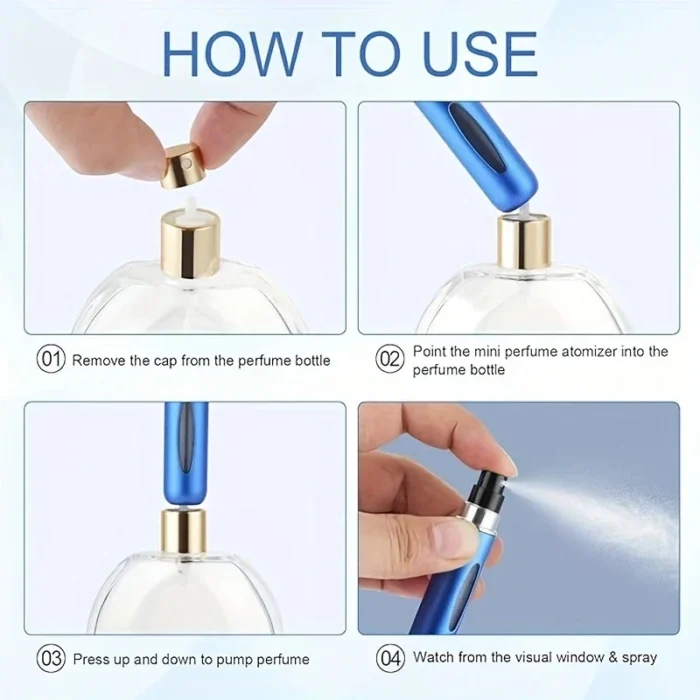 HOW TO USE

01 Remove the cap from the perfume bottle

02 Point the mini perfume atomizer into the perfume bottle

03 Press up and down to pump perfume

04 Watch from the visual window & spray