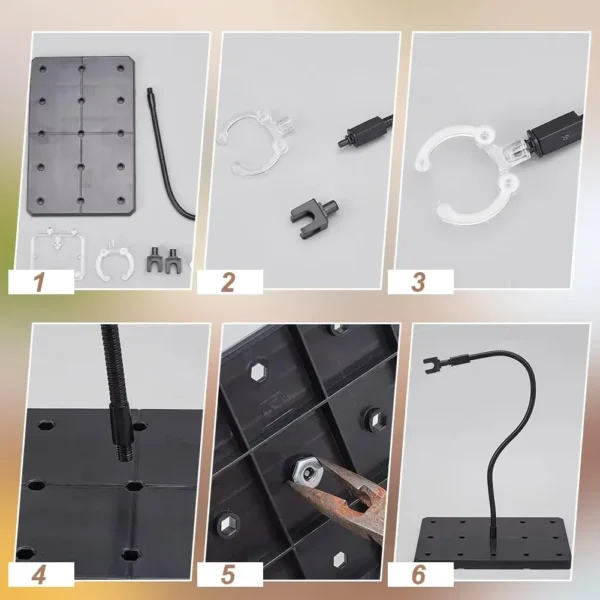 1
2
3
4
5
6