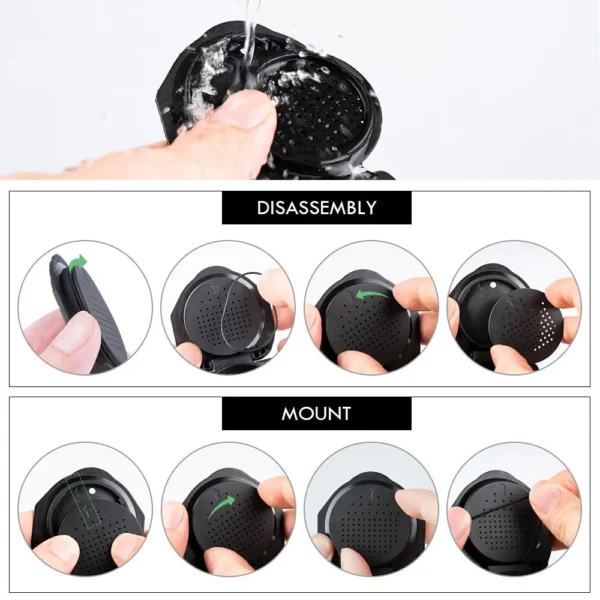 DISASSEMBLY

MOUNT