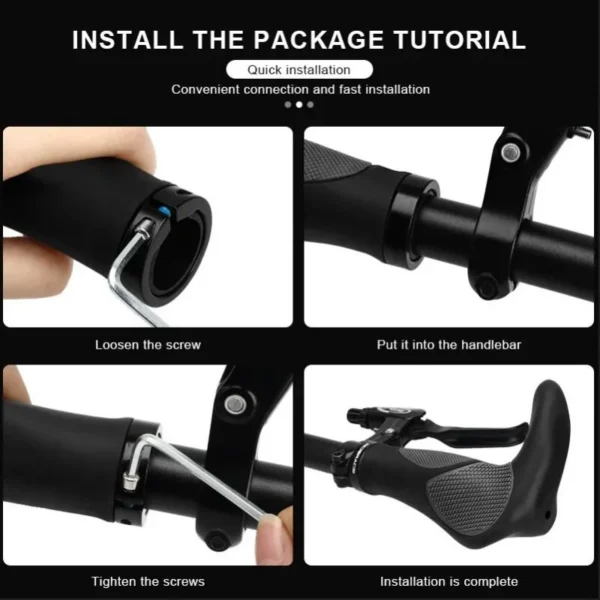 INSTALL THE PACKAGE TUTORIAL

Quick installation

Convenient connection and fast installation

Loosen the screw

Put it into the handlebar

Tighten the screws

Installation is complete