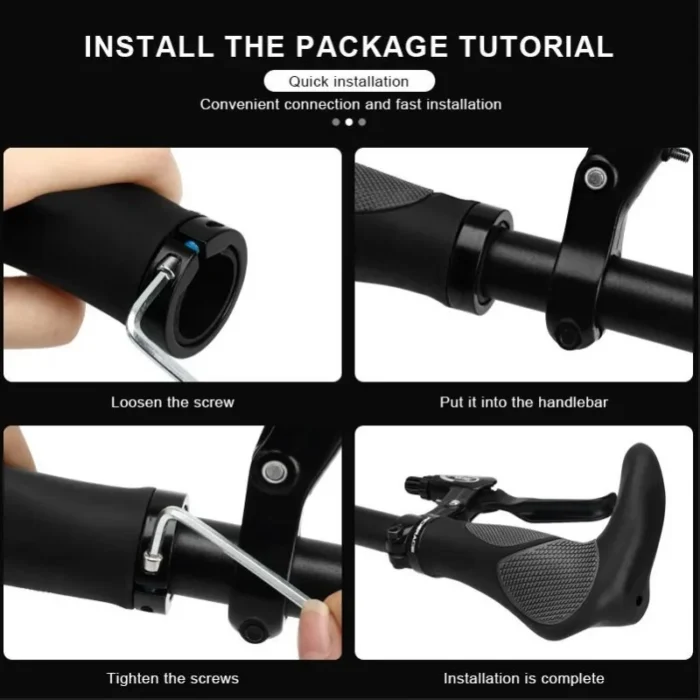 INSTALL THE PACKAGE TUTORIAL

Quick installation

Convenient connection and fast installation

Loosen the screw

Put it into the handlebar

Tighten the screws

Installation is complete