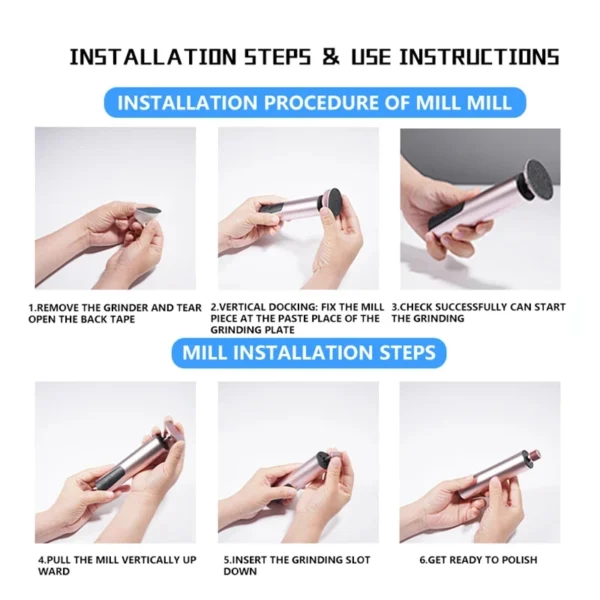 INSTALLATION STEPS & USE INSTRUCTIONS

INSTALLATION PROCEDURE OF MILL MILL

1.REMOVE THE GRINDER AND TEAR OPEN THE BACK TAPE

2.VERTICAL DOCKING: FIX THE MILL PIECE AT THE PASTE PLACE OF THE GRINDING PLATE

3.CHECK SUCCESSFULLY CAN START THE GRINDING

MILL INSTALLATION STEPS

4.PULL THE MILL VERTICALLY UP WARD

5.INSERT THE GRINDING SLOT DOWN

6.GET READY TO POLISH