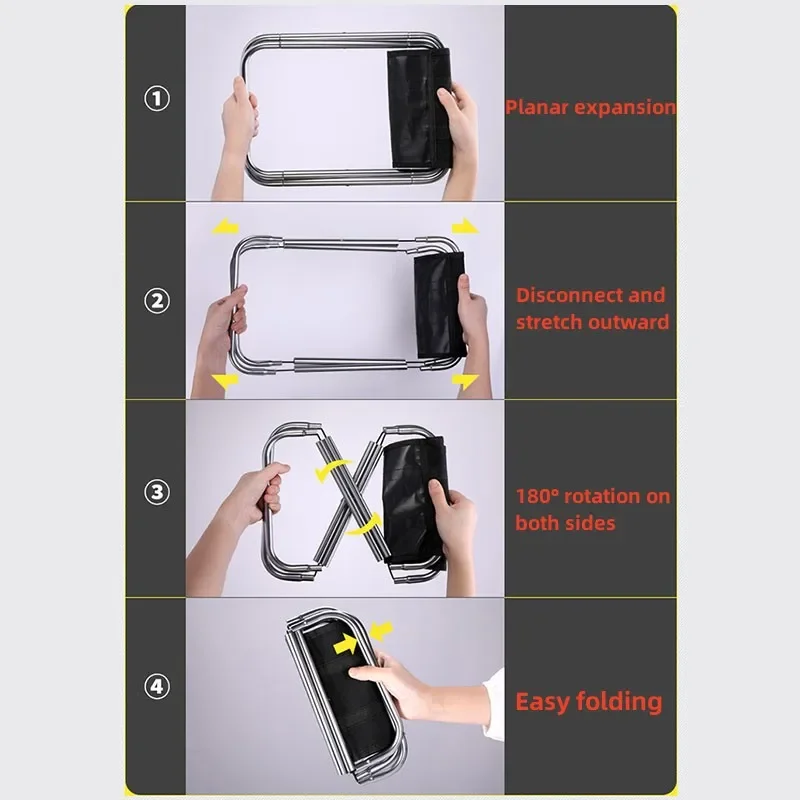 ①

Planar expansion

②

Disconnect and stretch outward

③

180° rotation on both sides

④

Easy folding