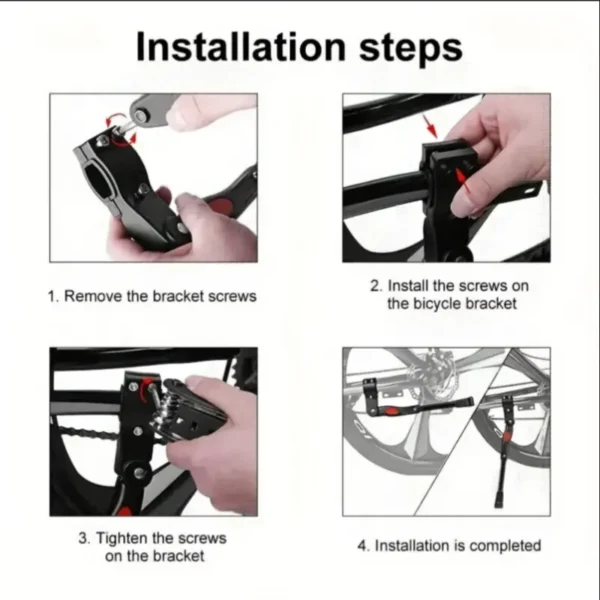 Installation steps

1. Remove the bracket screws

2. Install the screws on the bicycle bracket

3. Tighten the screws on the bracket

4. Installation is completed