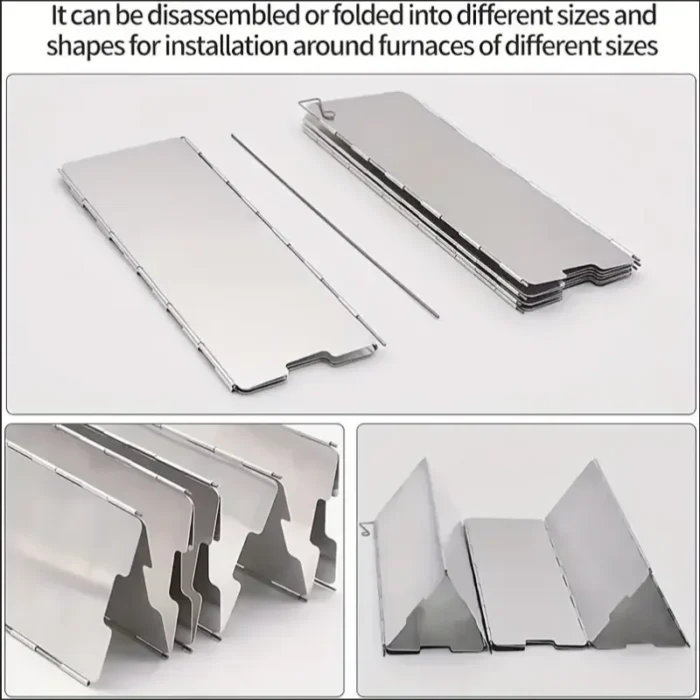 It can be disassembled or folded into different sizes and shapes for installation around furnaces of different sizes