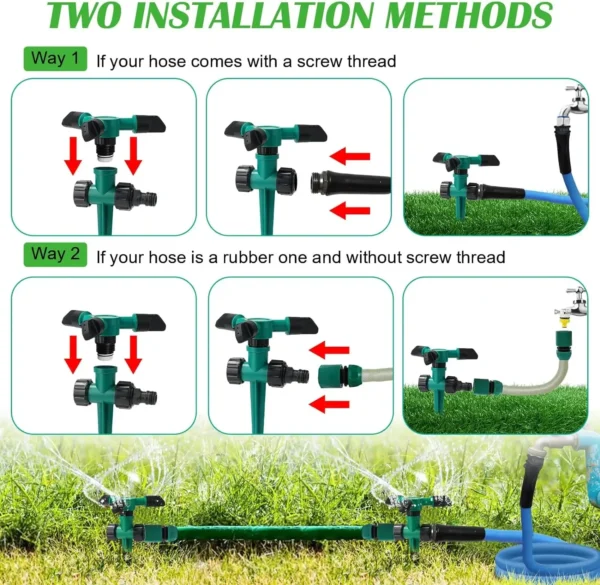 TWO INSTALLATION METHODS

Way 1 If your hose comes with a screw thread

Way 2 If your hose is a rubber one and without screw thread