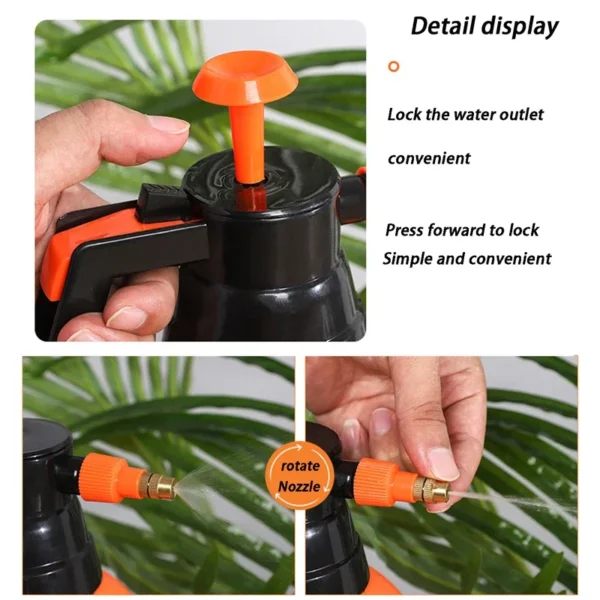 Detail display

Lock the water outlet

convenient

Press forward to lock
Simple and convenient

rotate
Nozzle