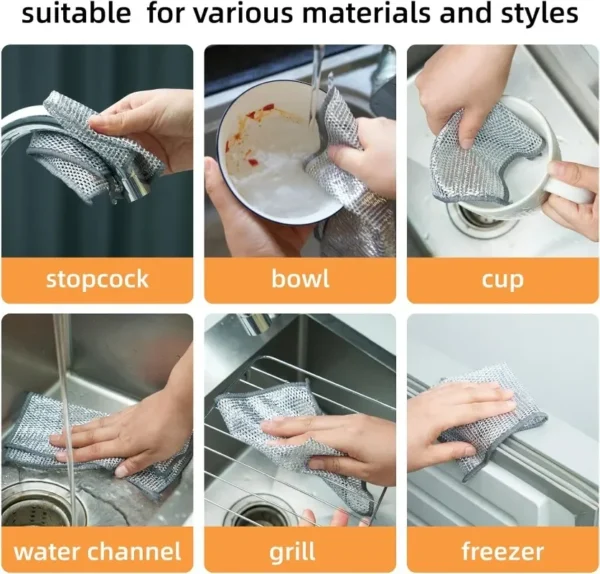 suitable for various materials and styles

stopcock

bowl

cup

water channel

grill

freezer