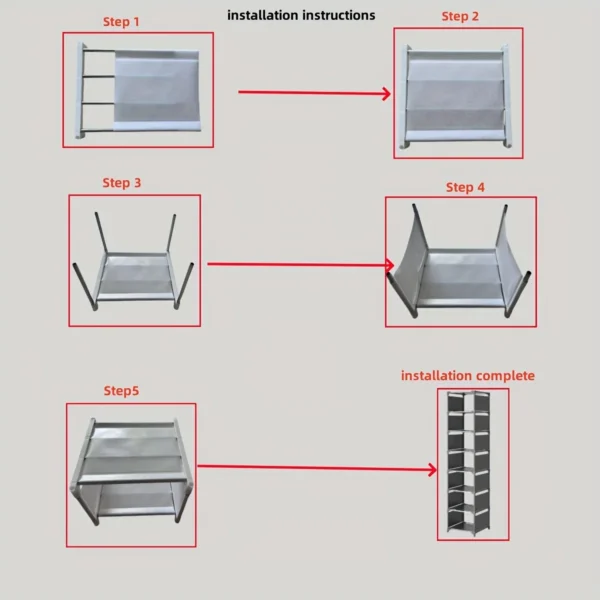 installation instructions

Step 1

Step 2

Step 3

Step 4

Step5

installation complete