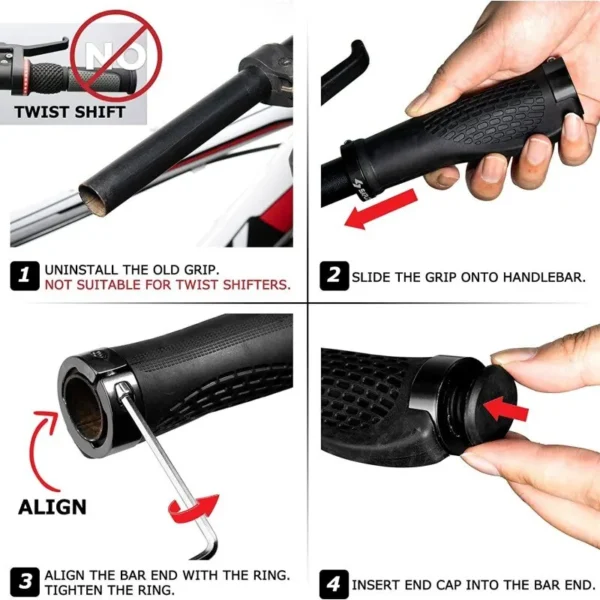 NO

TWIST SHIFT

1 UNINSTALL THE OLD GRIP.
NOT SUITABLE FOR TWIST SHIFTERS.

2 SLIDE THE GRIP ONTO HANDLEBAR.

ALIGN

3 ALIGN THE BAR END WITH THE RING.
TIGHTEN THE RING.

4 INSERT END CAP INTO THE BAR END.