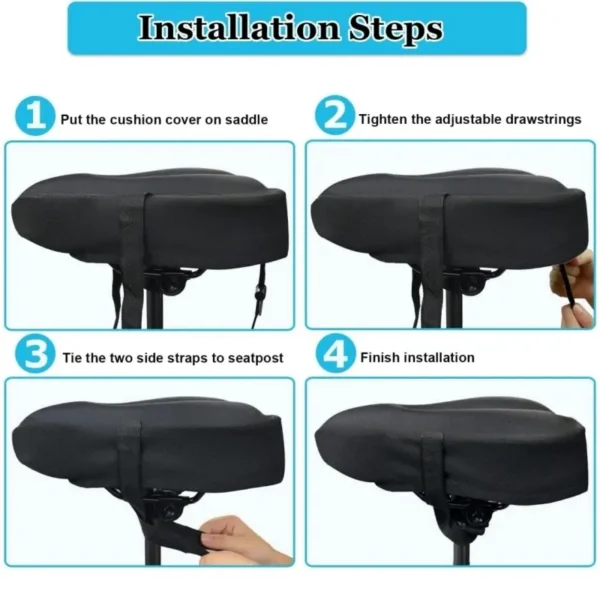 Installation Steps

1 Put the cushion cover on saddle

2 Tighten the adjustable drawstrings

3 Tie the two side straps to seatpost

4 Finish installation