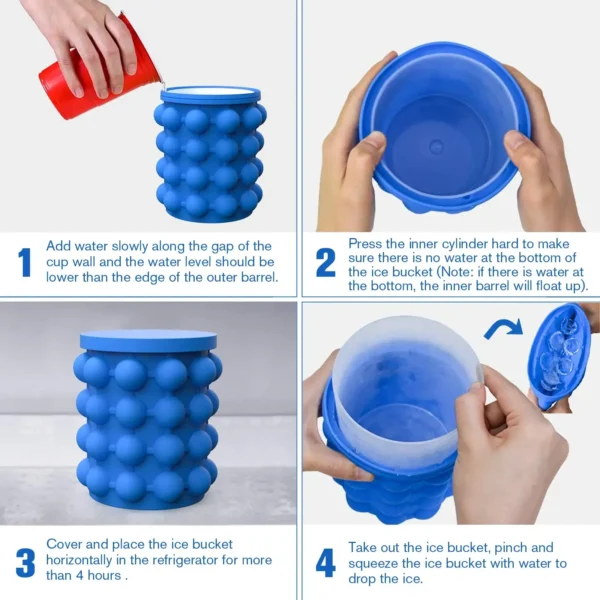 1 Add water slowly along the gap of the cup wall and the water level should be lower than the edge of the outer barrel.

2 Press the inner cylinder hard to make sure there is no water at the bottom of the ice bucket (Note: if there is water at the bottom, the inner barrel will float up).

3 Cover and place the ice bucket horizontally in the refrigerator for more than 4 hours .

4 Take out the ice bucket, pinch and squeeze the ice bucket with water to drop the ice.