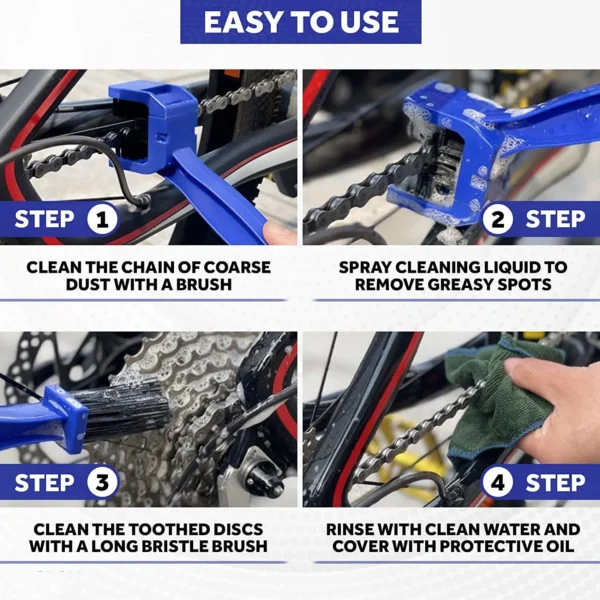 EASY TO USE

STEP 1

CLEAN THE CHAIN OF COARSE DUST WITH A BRUSH

2 STEP

SPRAY CLEANING LIQUID TO REMOVE GREASY SPOTS

STEP 3

CLEAN THE TOOTHED DISCS WITH A LONG BRISTLE BRUSH

4 STEP

RINSE WITH CLEAN WATER AND COVER WITH PROTECTIVE OIL