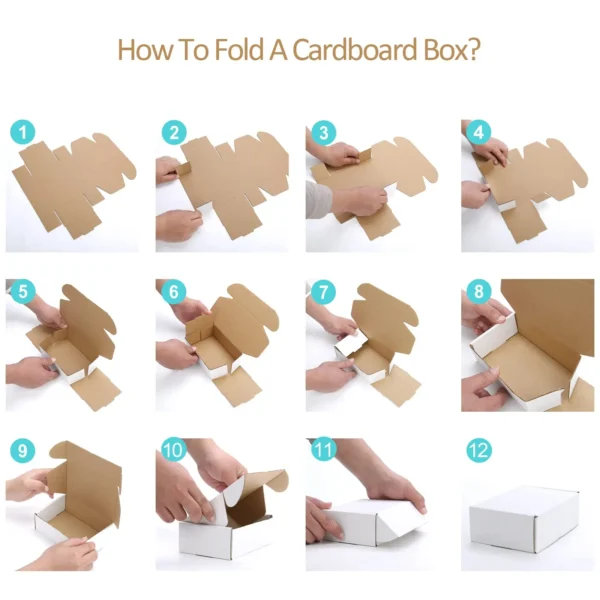 How To Fold A Cardboard Box?

1

2

3

4

5

6

7

8

9

10

11

12