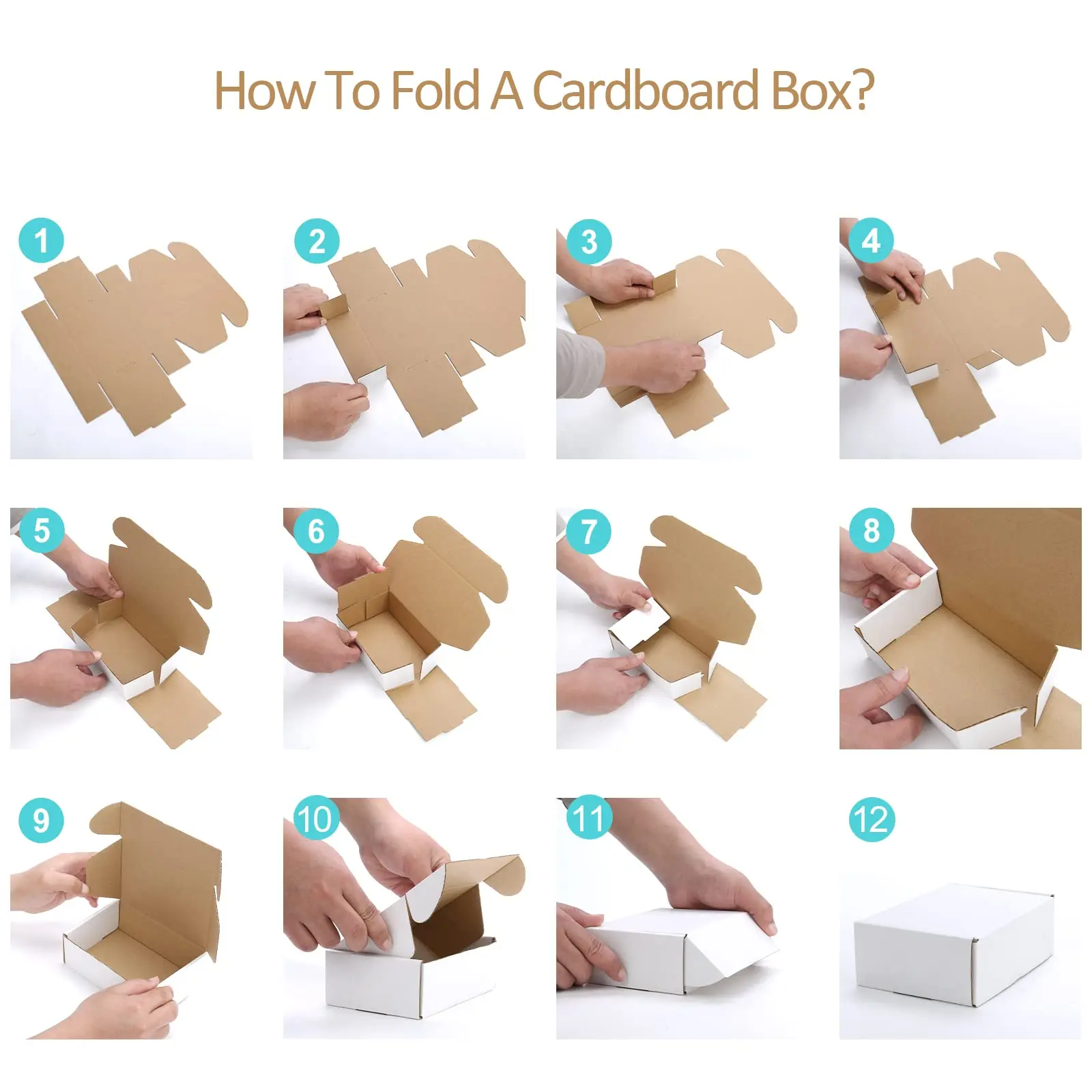 How To Fold A Cardboard Box?

1

2

3

4

5

6

7

8

9

10

11

12